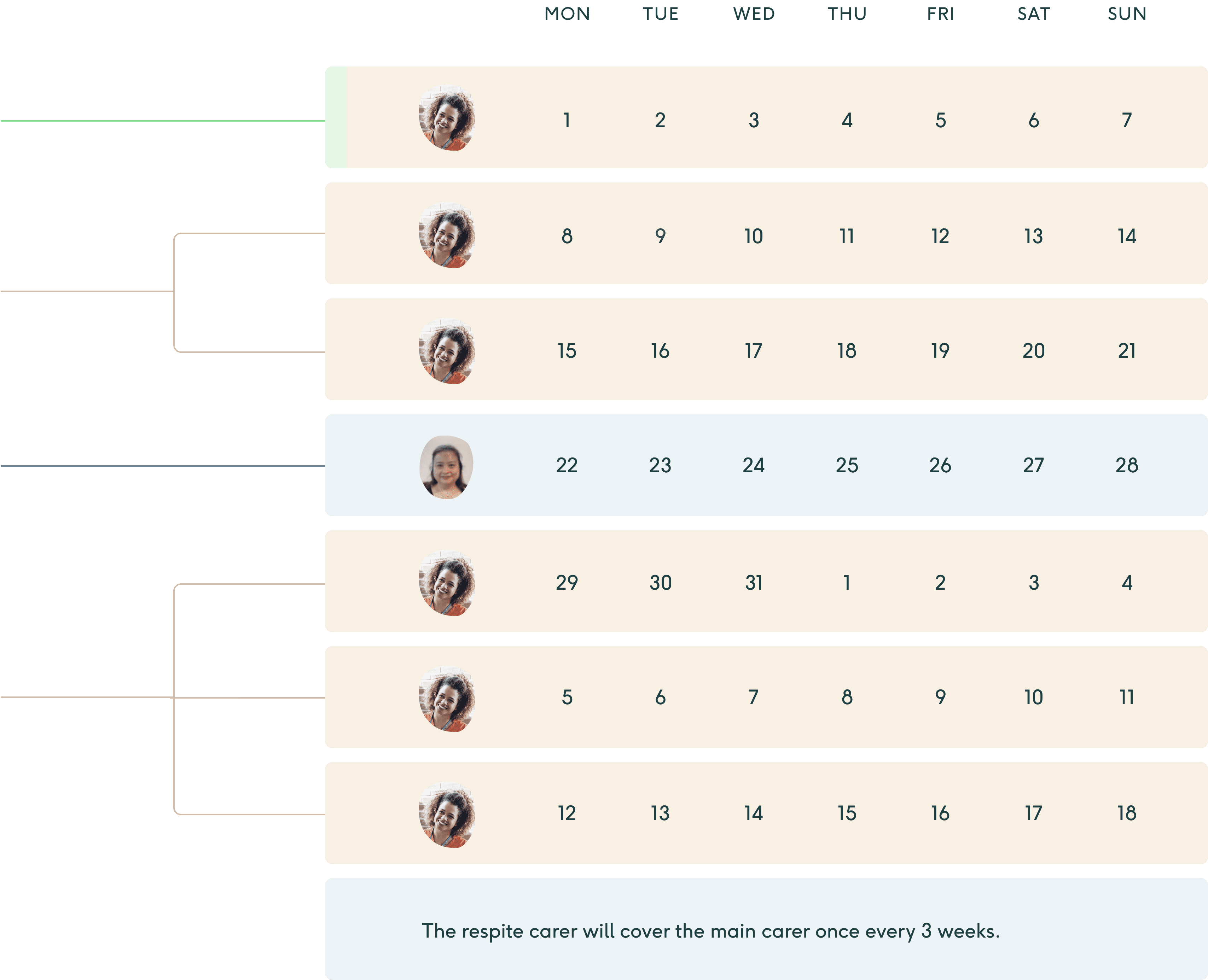 | MON | TUE | WED | THU | FRI | SAT | SUN |
|---|---|---|---|---|---|---|
| 1 | 2 | 3 | 4 | 5 | 6 | 7 |
| 8 | 9 | 10 | 11 | 12 | 13 | 14 |
| 15 | 16 | 17 | 18 | 19 | 20 | 21 |
| 22 | 23 | 24 | 25 | 26 | 27 | 28 |
| 29 | 30 | 31 | 1 | 2 | 3 | 4 |
| 5 | 6 | 7 | 8 | 9 | 10 | 11 |
| 12 | 13 | 14 | 15 | 16 | 17 | 18 |

The respite carer will cover the main carer once every 3 weeks.